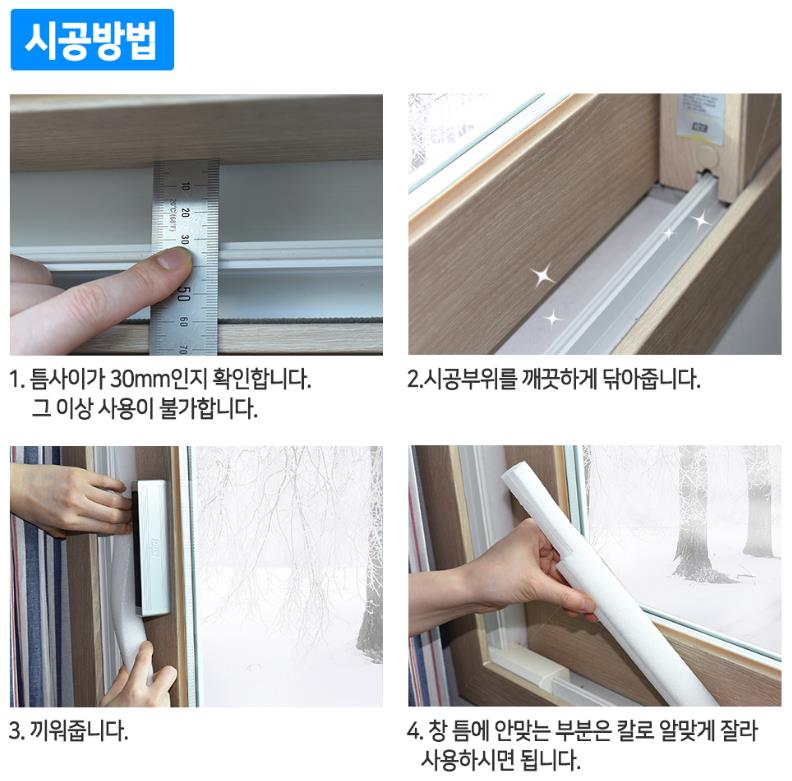 시공방법

10 20 30 50 60 70

1. 틈사이가 30mm인지 확인합니다.
그 이상 사용이 불가합니다.

2.시공부위를 깨끗하게 닦아줍니다.

3. 끼워줍니다.

4. 창 틈에 안맞는 부분은 칼로 알맞게 잘라
사용하시면 됩니다.